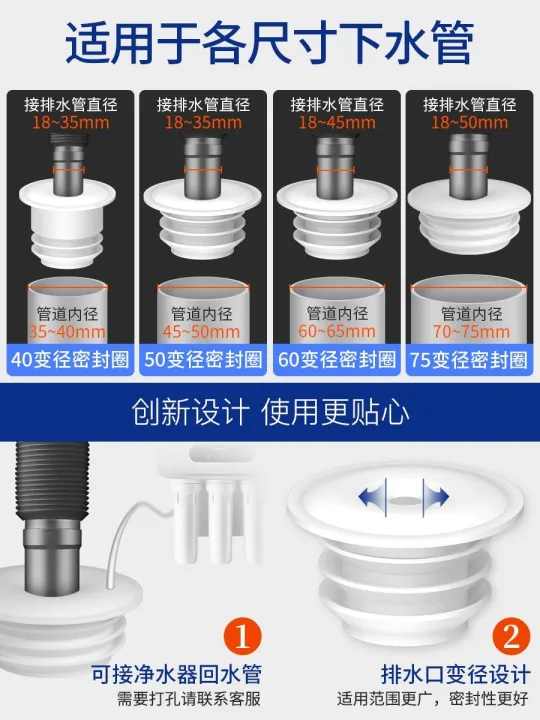 适用于各尺寸下水管

接排水管直径
18~35mm

管道内径
35~40mm

40变径密封圈

接排水管直径
18~35mm

管道内径
45~50mm

50变径密封圈

接排水管直径
18~45mm

管道内径
60~65mm

60变径密封圈

接排水管直径
18~50mm

管道内径
70~75mm

75变径密封圈

创新设计 使用更贴心

1
可接净水器回水管
需要打孔请联系客服

2
排水口变径设计
适用范围更广，密封性更好