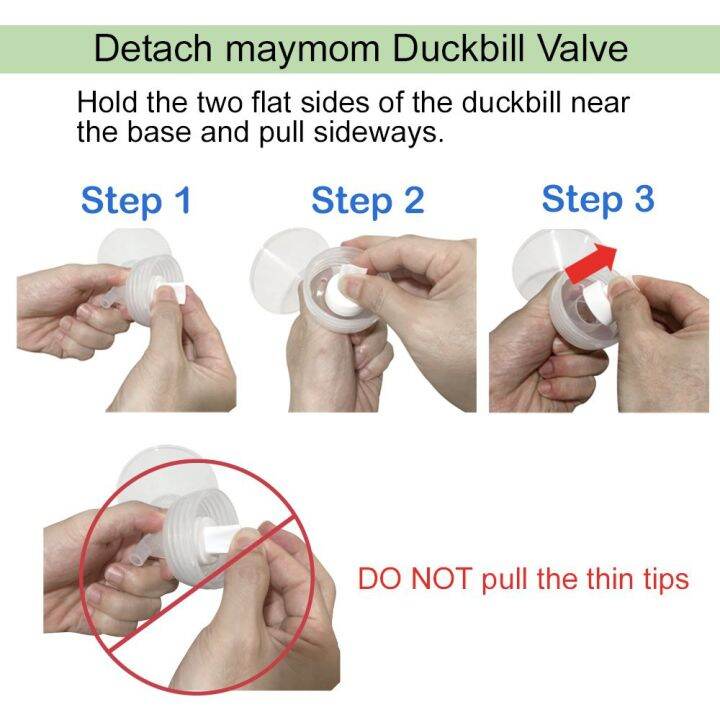 Detach maymom Duckbill Valve

Hold the two flat sides of the duckbill near the base and pull sideways.

Step 1

Step 2

Step 3

DO NOT pull the thin tips