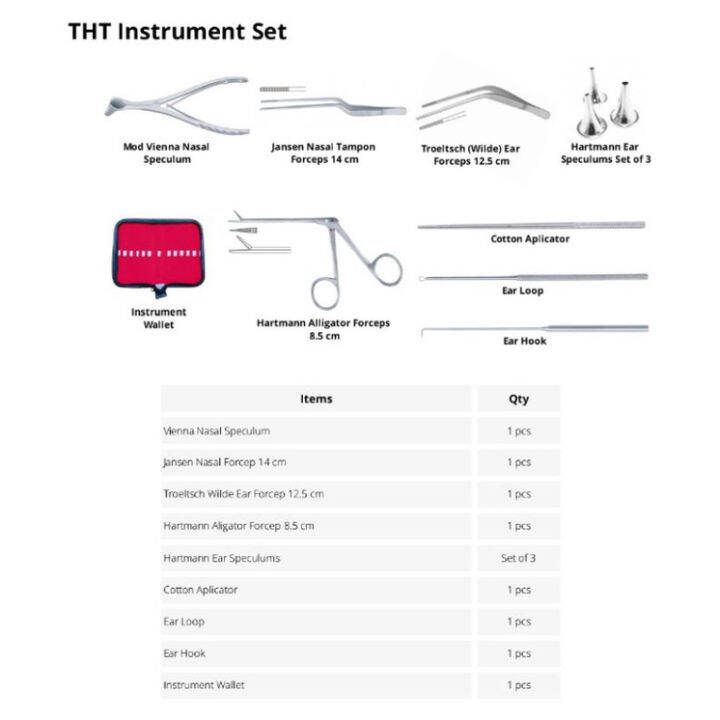 THT Instrument Set

Mod Vienna Nasal Speculum

Jansen Nasal Tampon Forceps 14 cm

Troeltsch (Wilde) Ear Forceps 12.5 cm

Hartmann Ear Speculums Set of 3

Instrument Wallet

Hartmann Alligator Forceps 8.5 cm

Cotton Aplicator

Ear Loop

Ear Hook

| Items | Qty |
|---|---|
| Vienna Nasal Speculum | 1 pcs |
| Jansen Nasal Forcep 14 cm | 1 pcs |
| Troeltsch Wilde Ear Forcep 12.5 cm | 1 pcs |
| Hartmann Aligator Forcep 8.5 cm | 1 pcs |
| Hartmann Ear Speculums | Set of 3 |
| Cotton Aplicator | 1 pcs |
| Ear Loop | 1 pcs |
| Ear Hook | 1 pcs |
| Instrument Wallet | 1 pcs |