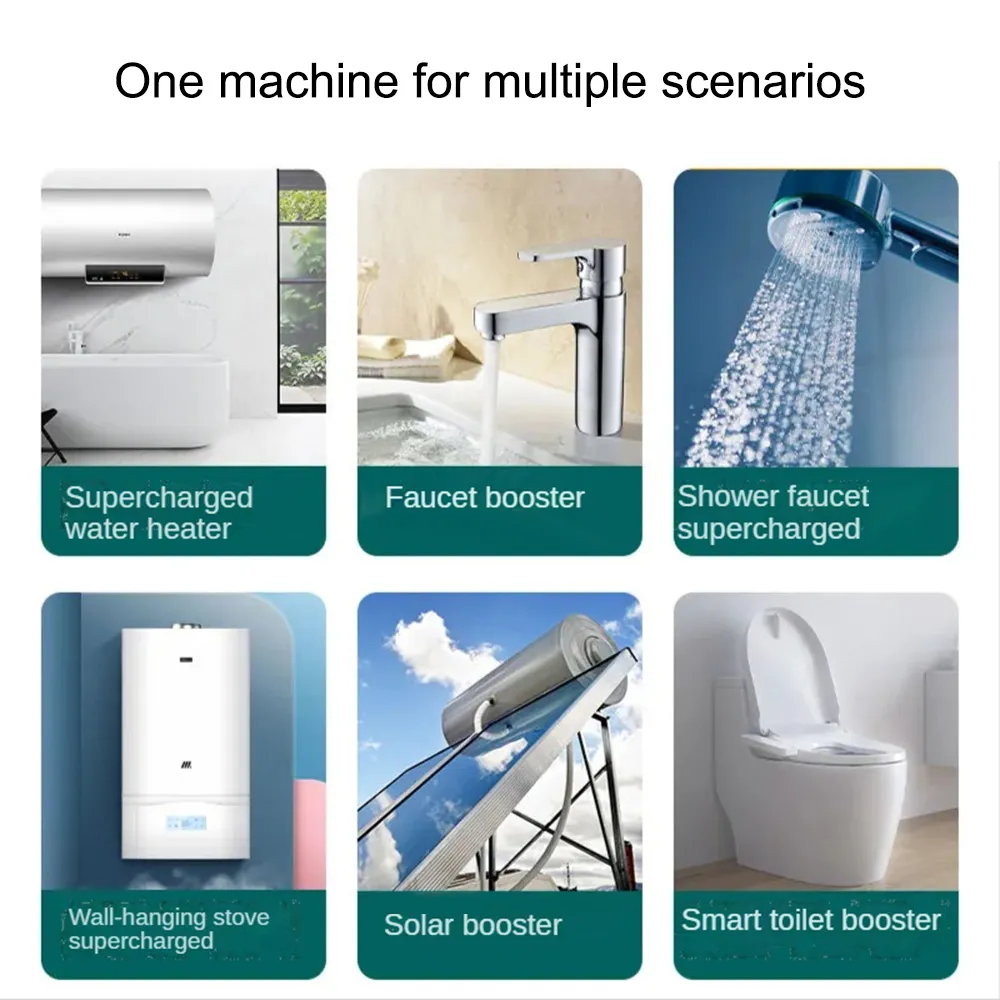 One machine for multiple scenarios

Supercharged water heater

Faucet booster

Shower faucet supercharged

Wall-hanging stove supercharged

Solar booster

Smart toilet booster