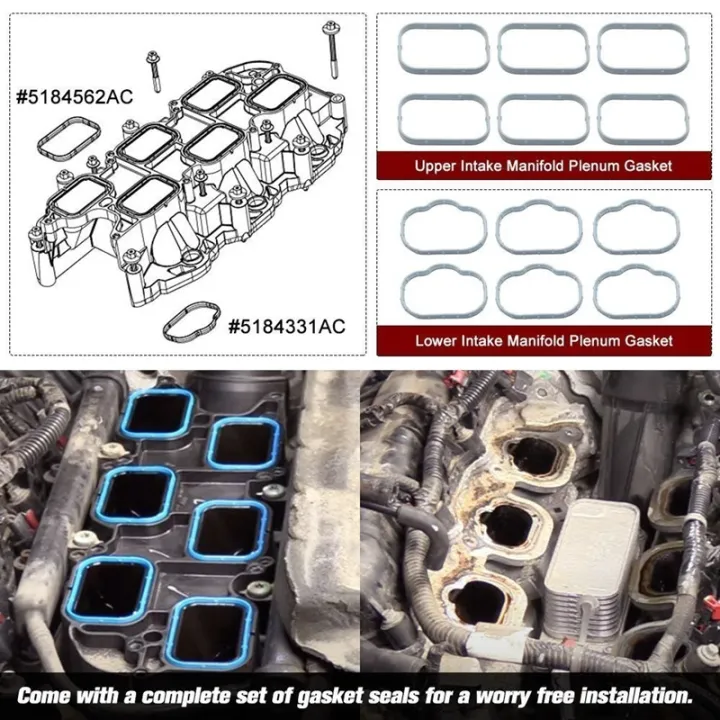 #5184562AC

#5184331AC

Upper Intake Manifold Plenum Gasket

Lower Intake Manifold Plenum Gasket

Come with a complete set of gasket seals for a worry free installation.