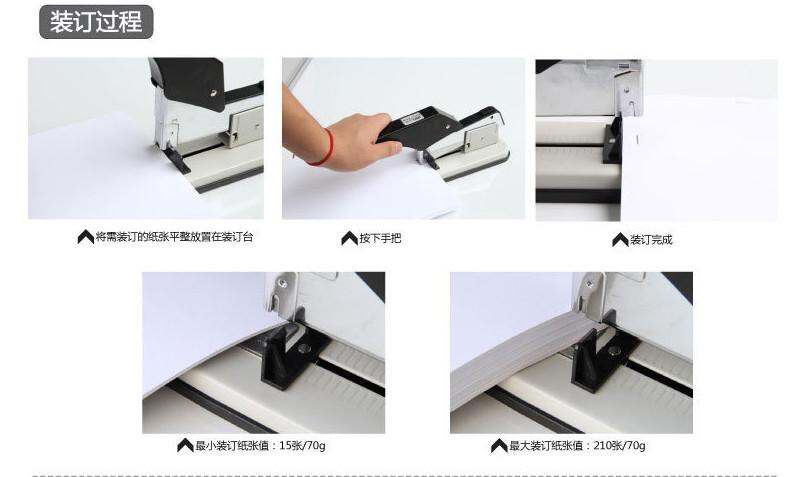 装订过程

将需装订的纸张平整放置在装订台

按下手把

装订完成

最小装订纸张值：15张/70g

最大装订纸张值：210张/70g