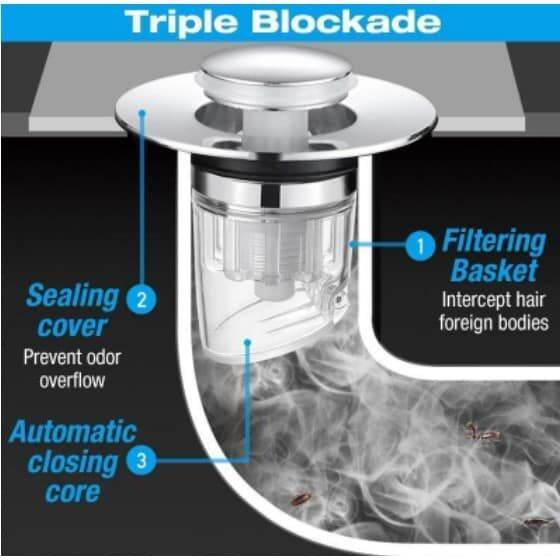 Triple Blockade

1 Filtering Basket
Intercept hair foreign bodies

Sealing cover 2
Prevent odor overflow

Automatic closing core 3