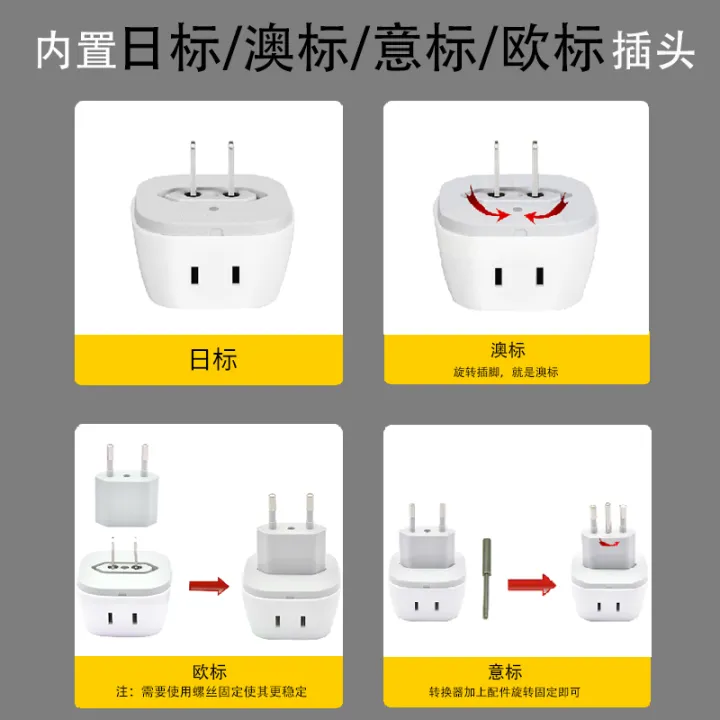 内置日标/澳标/意标/欧标插头

日标

澳标
旋转插脚，就是澳标

欧标
注：需要使用螺丝固定使其更稳定

意标
转换器加上配件旋转固定即可