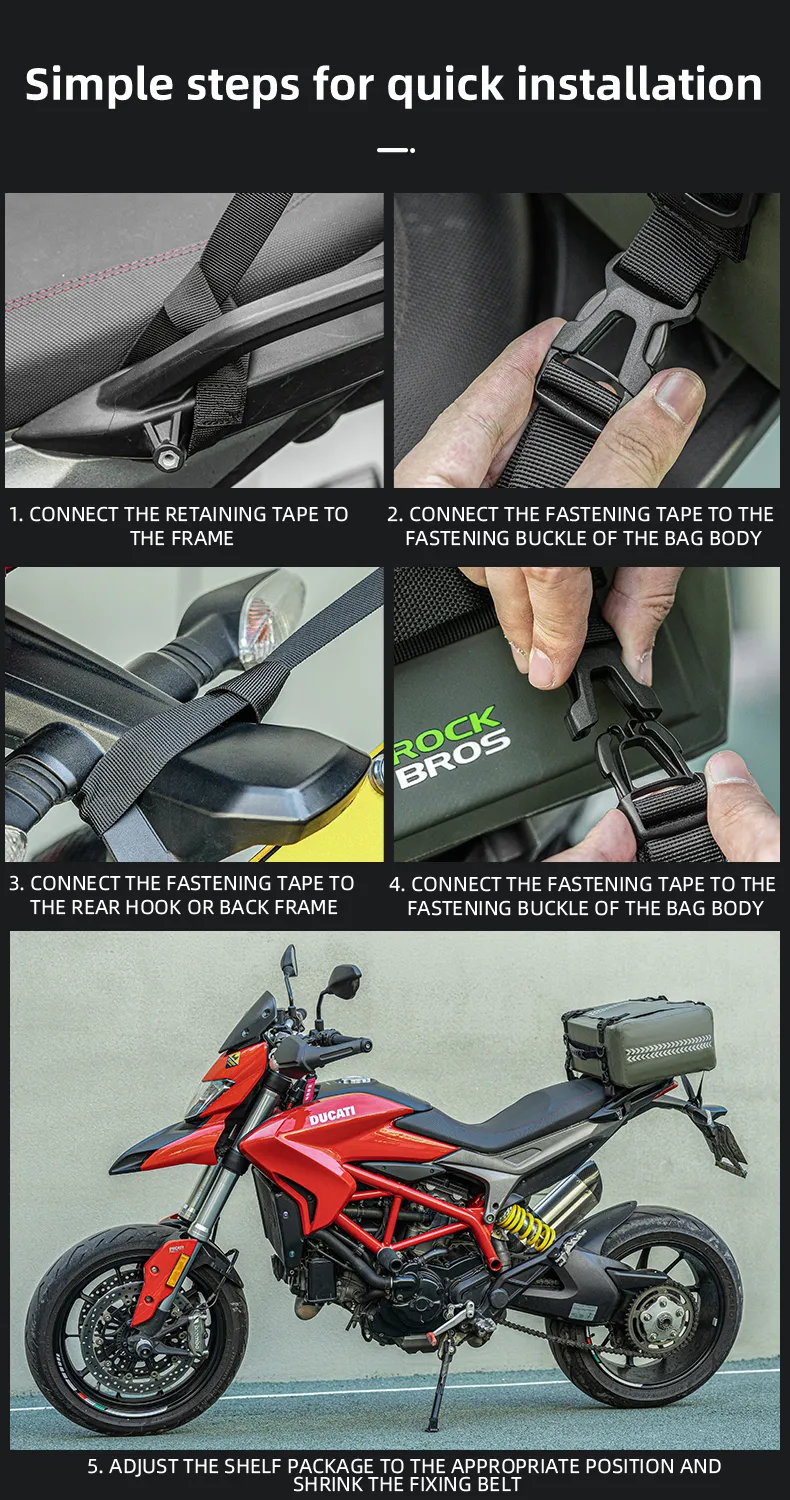 Simple steps for quick installation

1. CONNECT THE RETAINING TAPE TO THE FRAME

2. CONNECT THE FASTENING TAPE TO THE FASTENING BUCKLE OF THE BAG BODY

3. CONNECT THE FASTENING TAPE TO THE REAR HOOK OR BACK FRAME

ROCK BROS

4. CONNECT THE FASTENING TAPE TO THE FASTENING BUCKLE OF THE BAG BODY

DUCATI

5. ADJUST THE SHELF PACKAGE TO THE APPROPRIATE POSITION AND SHRINK THE FIXING BELT