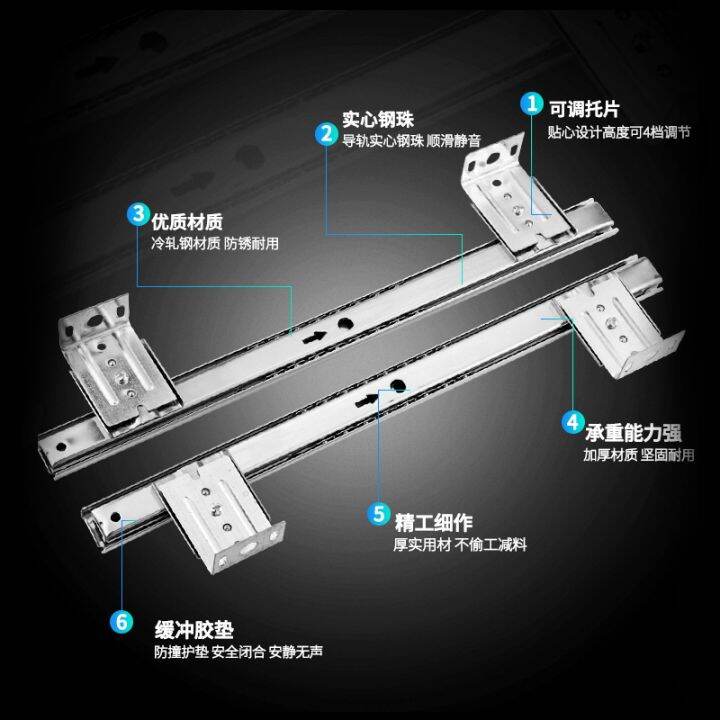 1 可调托片
贴心设计高度可4档调节

2 实心钢珠
导轨实心钢珠 顺滑静音

3 优质材质
冷轧钢材质 防锈耐用

4 承重能力强
加厚材质 坚固耐用

5 精工细作
厚实用材 不偷工减料

6 缓冲胶垫
防撞护垫 安全闭合 安静无声