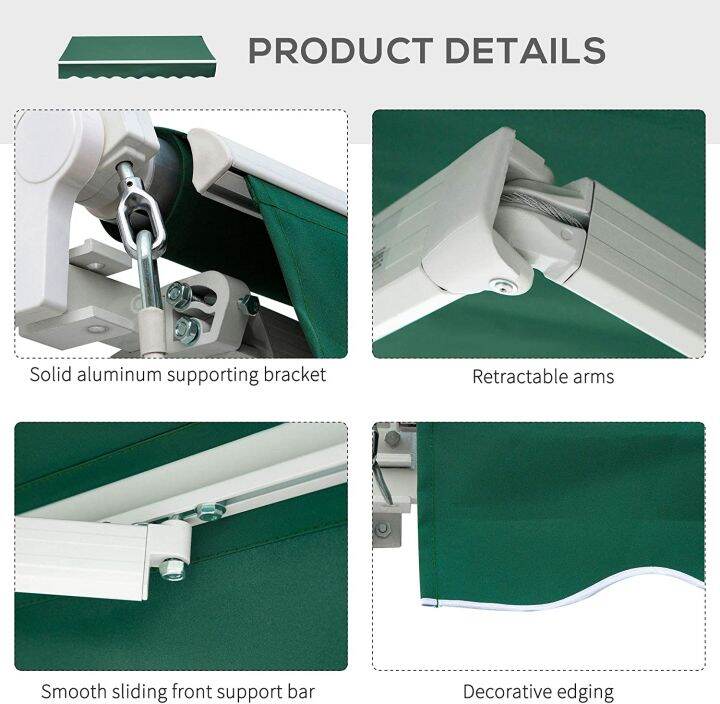 PRODUCT DETAILS

Solid aluminum supporting bracket

Retractable arms

Smooth sliding front support bar

Decorative edging