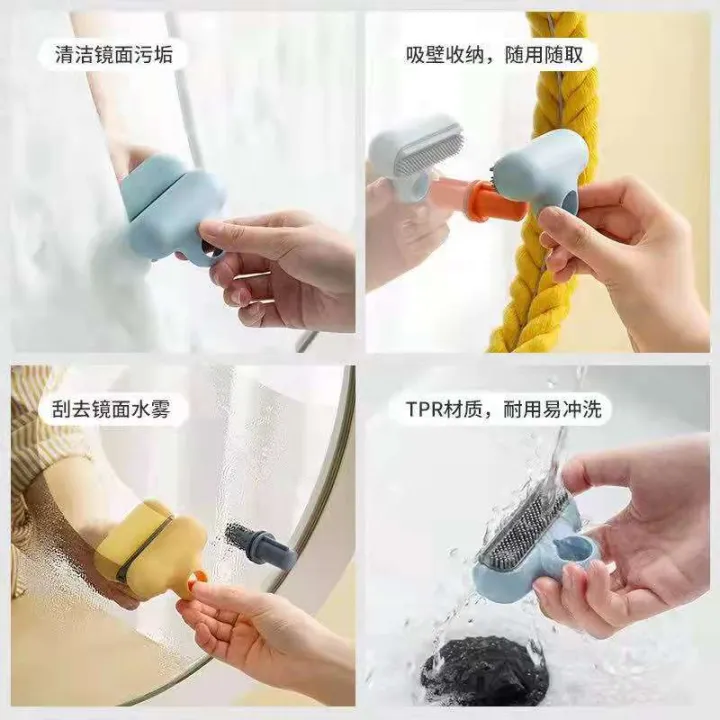 清洁镜面污垢

吸壁收纳，随用随取

刮去镜面水雾

TPR材质，耐用易冲洗