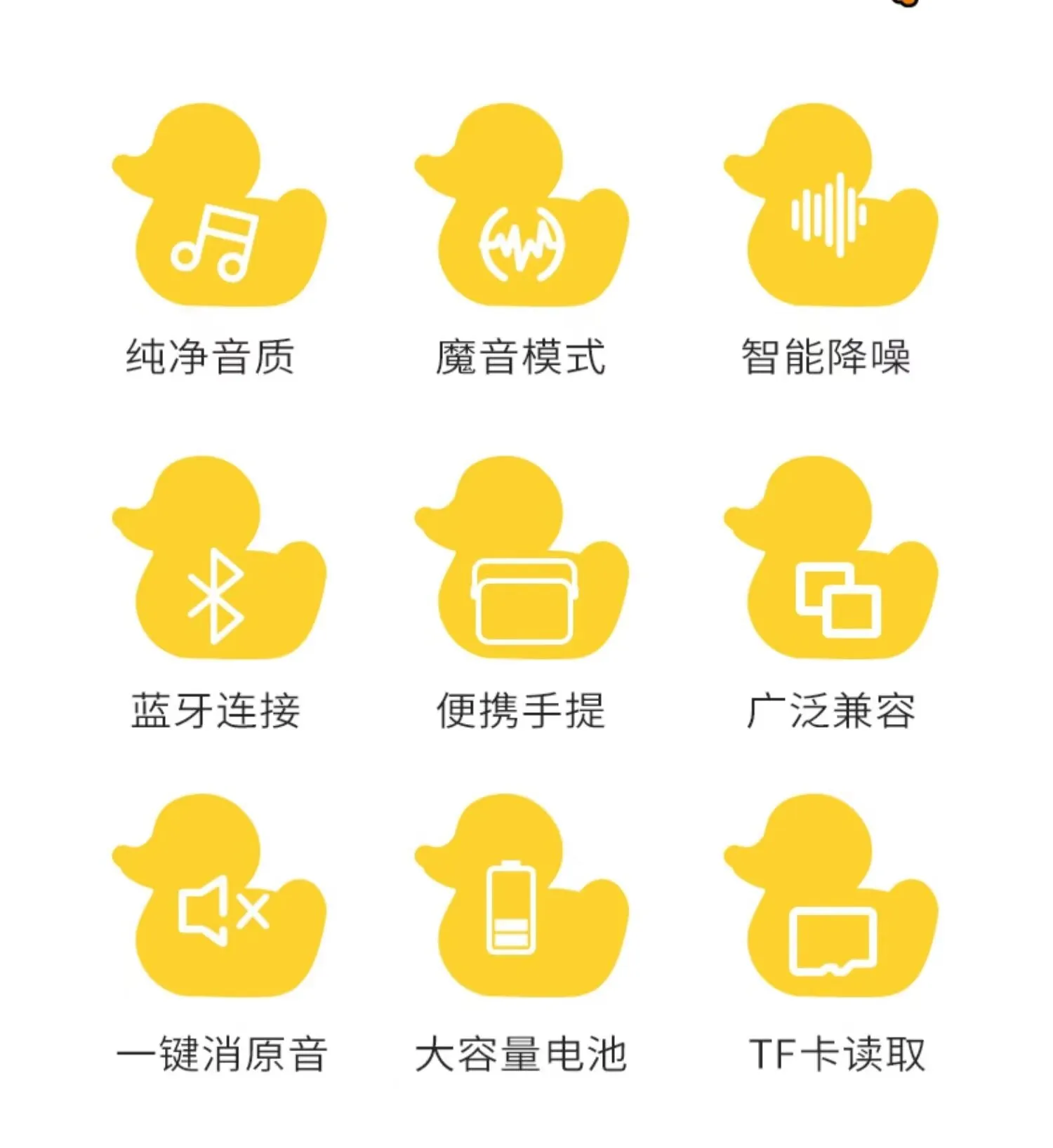 纯净音质

魔音模式

智能降噪

蓝牙连接

便携手提

广泛兼容

一键消原音

大容量电池

TF卡读取