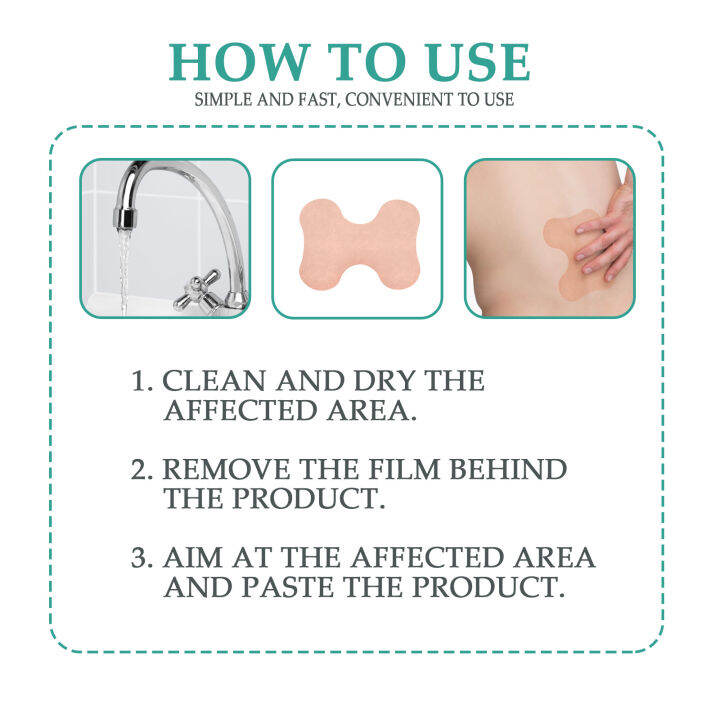 HOW TO USE
SIMPLE AND FAST, CONVENIENT TO USE

1. CLEAN AND DRY THE AFFECTED AREA.

2. REMOVE THE FILM BEHIND THE PRODUCT.

3. AIM AT THE AFFECTED AREA AND PASTE THE PRODUCT.