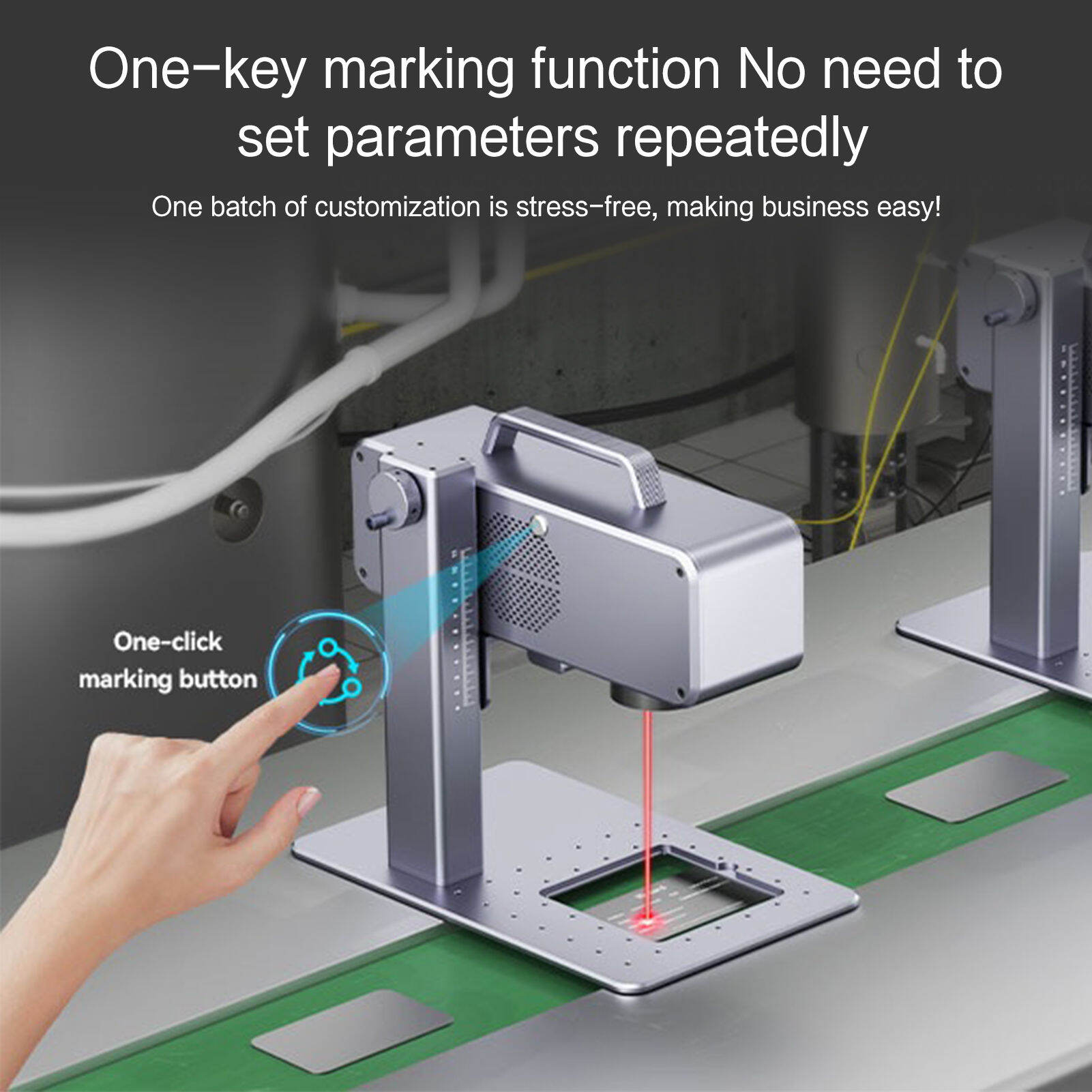 One-key marking function No need to set parameters repeatedly

One batch of customization is stress-free, making business easy!

One-click marking button