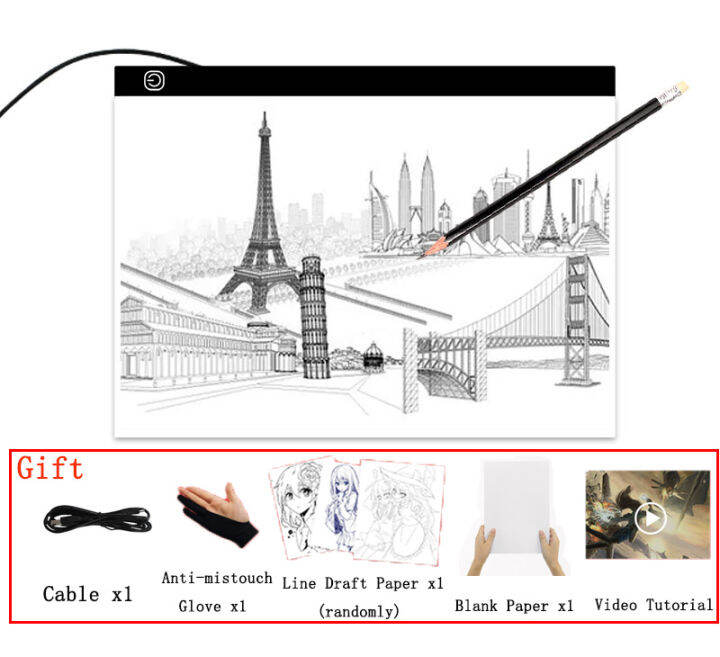 Gift

Cable x1

Anti-mistouch Glove x1

Line Draft Paper x1 (randomly)

Blank Paper x1

Video Tutorial