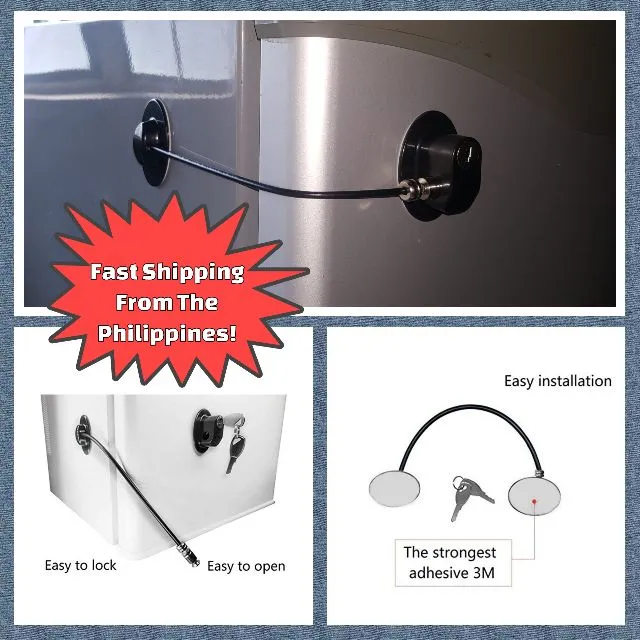 Fast Shipping From The Philippines!

Easy to lock

Easy to open

Easy installation

The strongest adhesive 3M