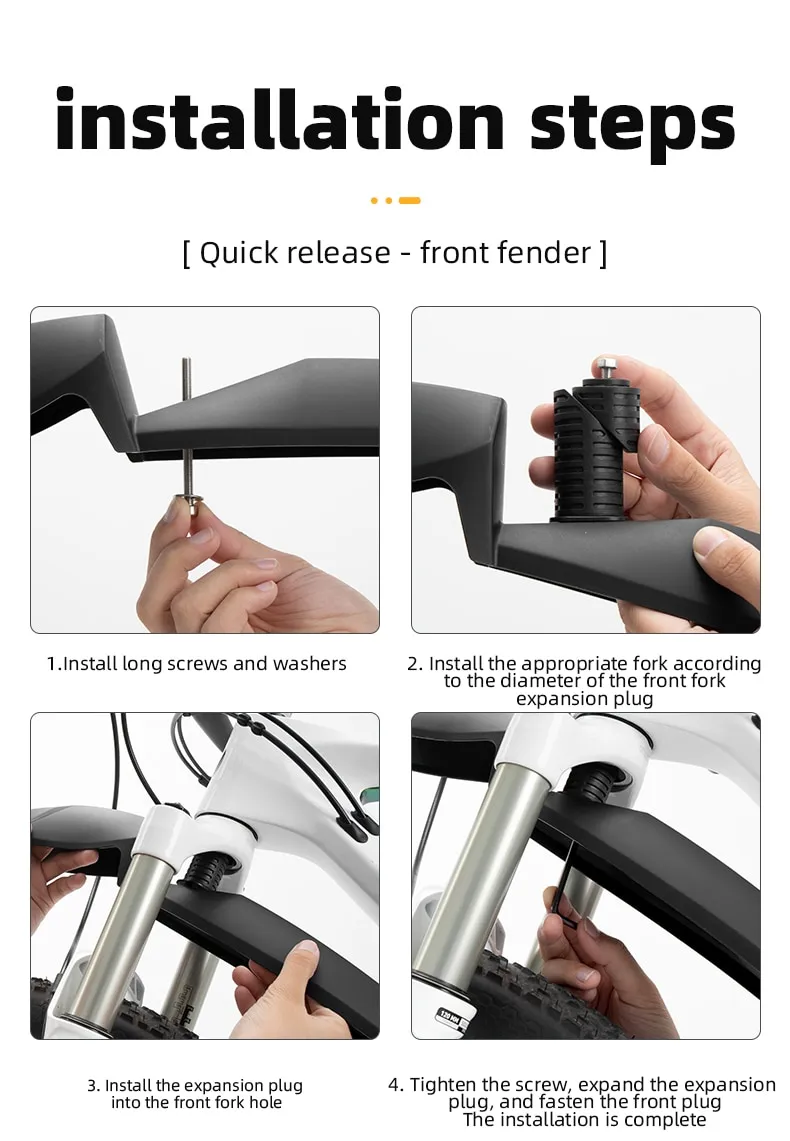 installation steps

[ Quick release - front fender ]

1.Install long screws and washers

2. Install the appropriate fork according to the diameter of the front fork expansion plug

3. Install the expansion plug into the front fork hole

4. Tighten the screw, expand the expansion plug, and fasten the front plug
The installation is complete