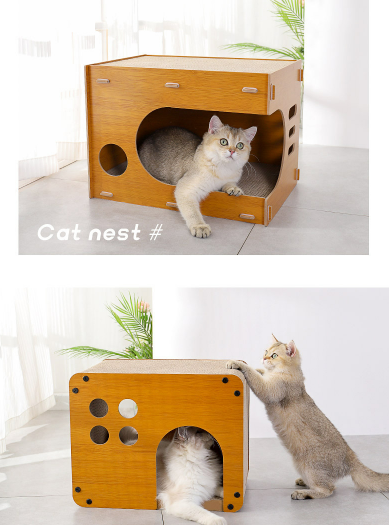 Cat nest #