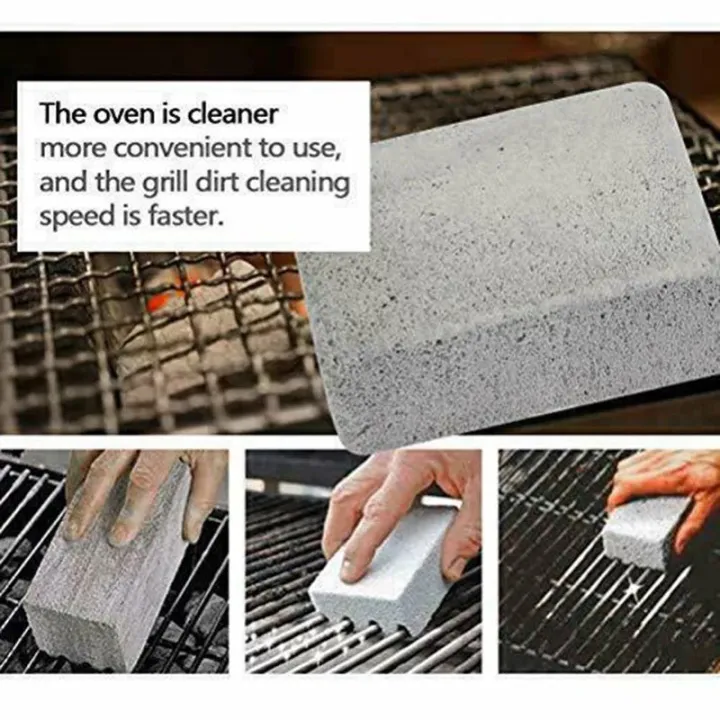 The oven is cleaner more convenient to use, and the grill dirt cleaning speed is faster.