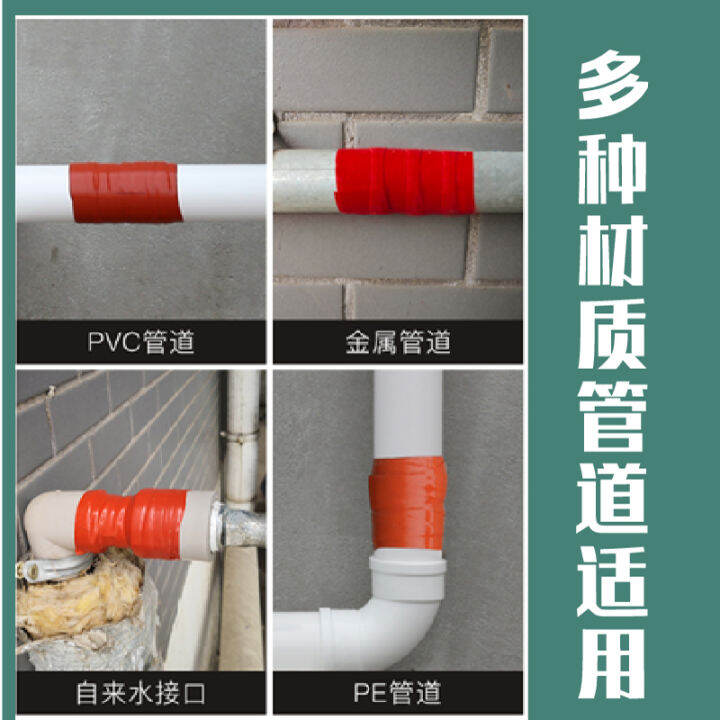 PVC管道

金属管道

自来水接口

PE管道

多种材质管道适用