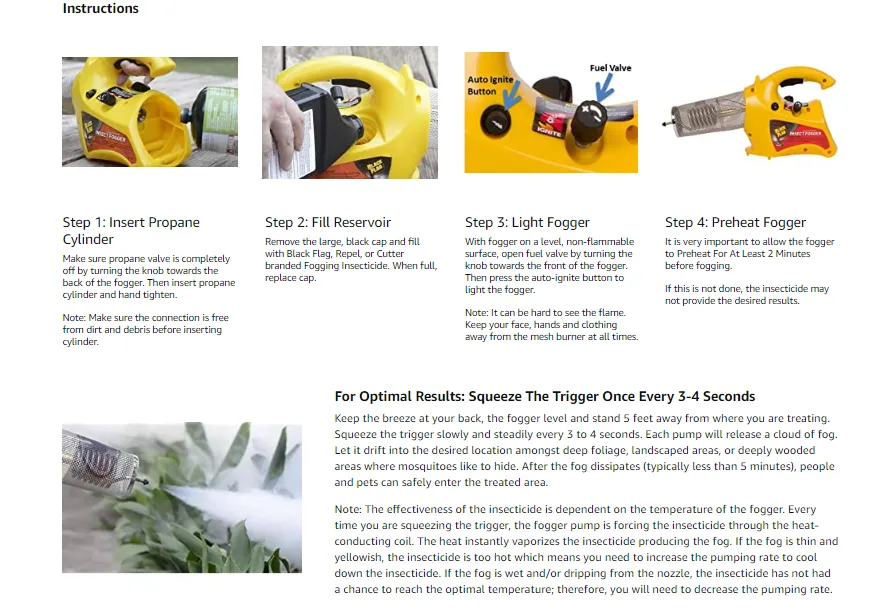 Instructions

Auto Ignite Button

Fuel Valve

Step 1: Insert Propane Cylinder

Make sure propane valve is completely off by turning the knob towards the back of the fogger. Then insert propane cylinder and hand tighten.

Note: Make sure the connection is free from dirt and debris before inserting cylinder.

Step 2: Fill Reservoir

Remove the large, black cap and fill with Black Flag, Repel, or Cutter branded Fogging Insecticide. When full, replace cap.

Step 3: Light Fogger

With fogger on a level, non-flammable surface, open fuel valve by turning the knob towards the front of the fogger. Then press the auto-ignite button to light the fogger.

Note: It can be hard to see the flame. Keep your face, hands and clothing away from the mesh burner at all times.

Step 4: Preheat Fogger

It is very important to allow the fogger to Preheat For At Least 2 Minutes before fogging.

If this is not done, the insecticide may not provide the desired results.

For Optimal Results: Squeeze The Trigger Once Every 3-4 Seconds

Keep the breeze at your back, the fogger level and stand 5 feet away from where you are treating. Squeeze the trigger slowly and steadily every 3 to 4 seconds. Each pump will release a cloud of fog. Let it drift into the desired location amongst deep foliage, landscaped areas, or deeply wooded areas where mosquitoes like to hide. After the fog dissipates (typically less than 5 minutes), people and pets can safely enter the treated area.

Note: The effectiveness of the insecticide is dependent on the temperature of the fogger. Every time you are squeezing the trigger, the fogger pump is forcing the insecticide through the heat-conducting coil. The heat instantly vaporizes the insecticide producing the fog. If the fog is thin and yellowish, the insecticide is too hot which means you need to increase the pumping rate to cool down the insecticide. If the fog is wet and/or dripping from the nozzle, the insecticide has not had a chance to reach the optimal temperature; therefore, you will need to decrease the pumping rate.