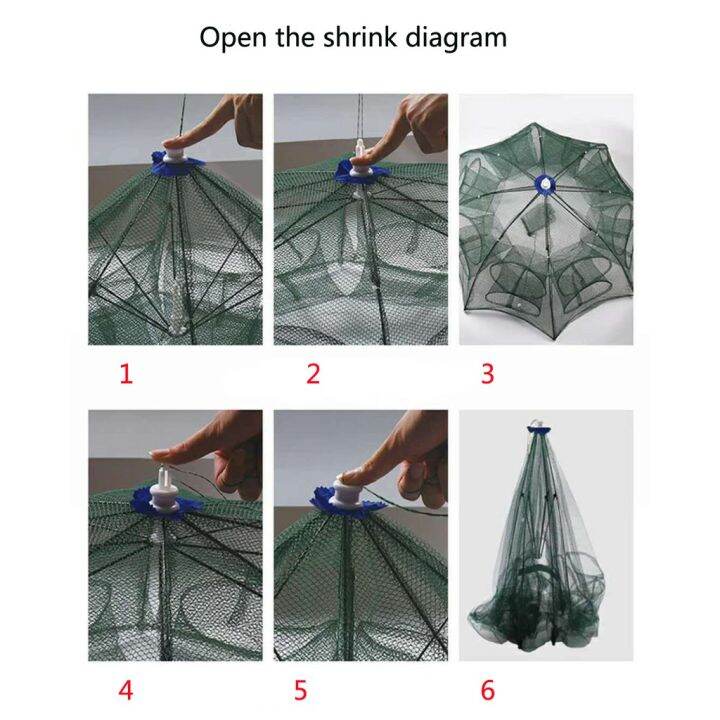 Open the shrink diagram

1

2

3

4

5

6