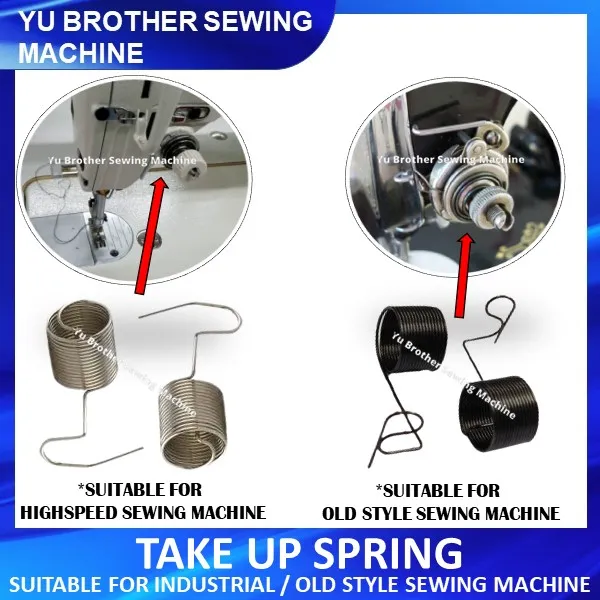 YU BROTHER SEWING MACHINE

Yu Brother Sewing Machine

Yu Brother Sewing Machine

Yu Brother Sewing Machine

Yu Brother Sewing Machine

*SUITABLE FOR HIGHSPEED SEWING MACHINE

*SUITABLE FOR OLD STYLE SEWING MACHINE

TAKE UP SPRING

SUITABLE FOR INDUSTRIAL / OLD STYLE SEWING MACHINE