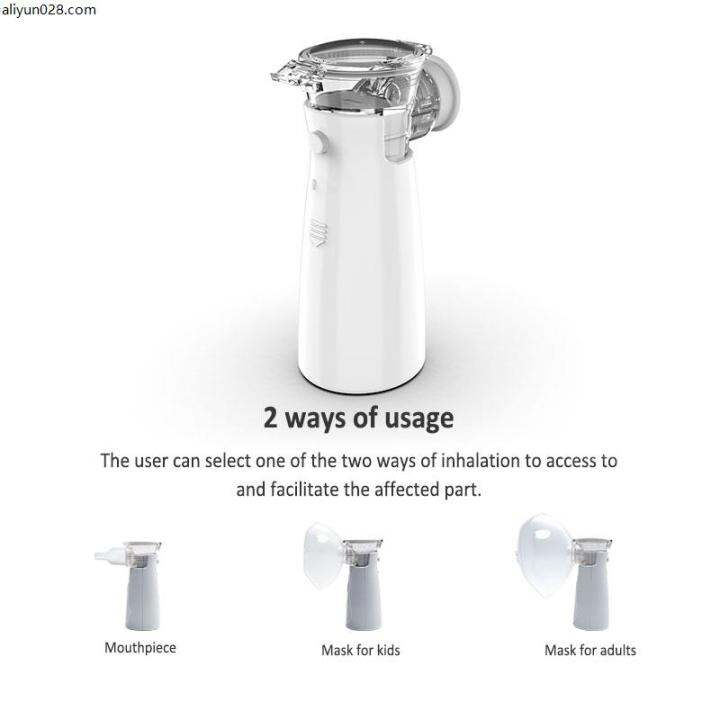 aliyun028.com

2 ways of usage

The user can select one of the two ways of inhalation to access to and facilitate the affected part.

Mouthpiece

Mask for kids

Mask for adults