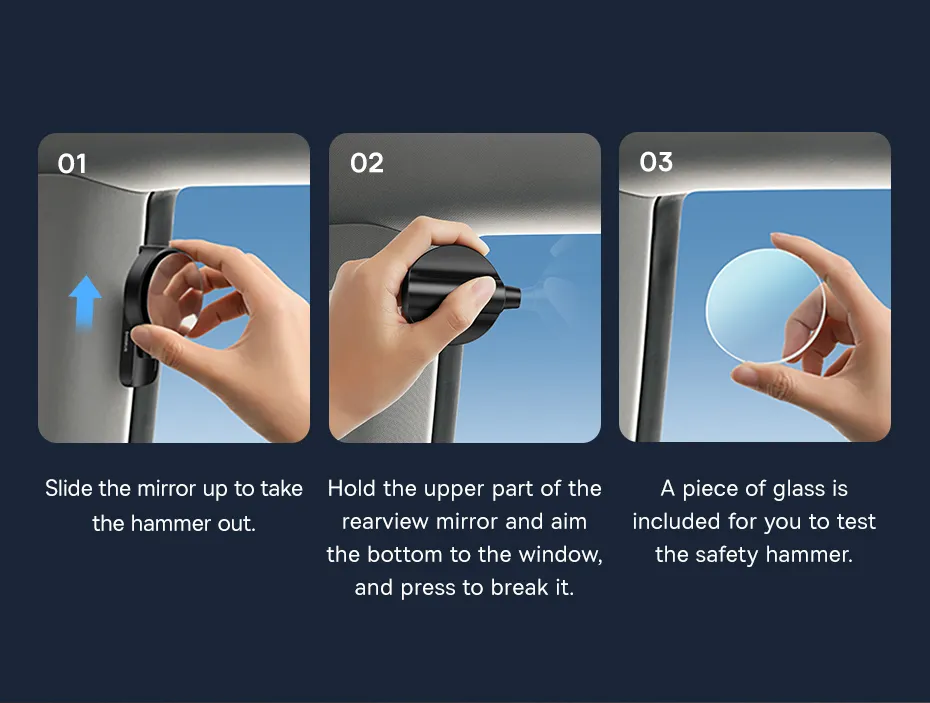 01

Slide the mirror up to take the hammer out.

02

Hold the upper part of the rearview mirror and aim the bottom to the window, and press to break it.

03

A piece of glass is included for you to test the safety hammer.