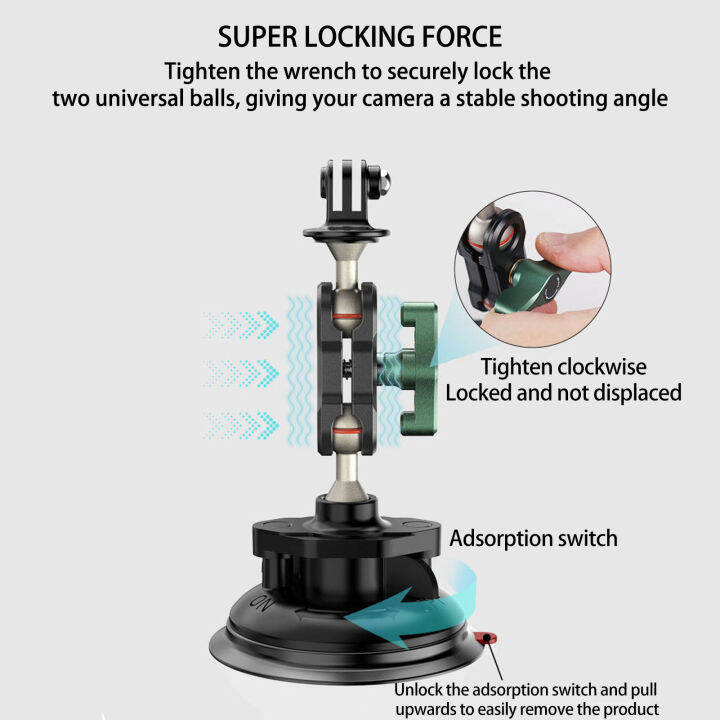 SUPER LOCKING FORCE

Tighten the wrench to securely lock the two universal balls, giving your camera a stable shooting angle

Tighten clockwise
Locked and not displaced

Adsorption switch

ON

Unlock the adsorption switch and pull upwards to easily remove the product