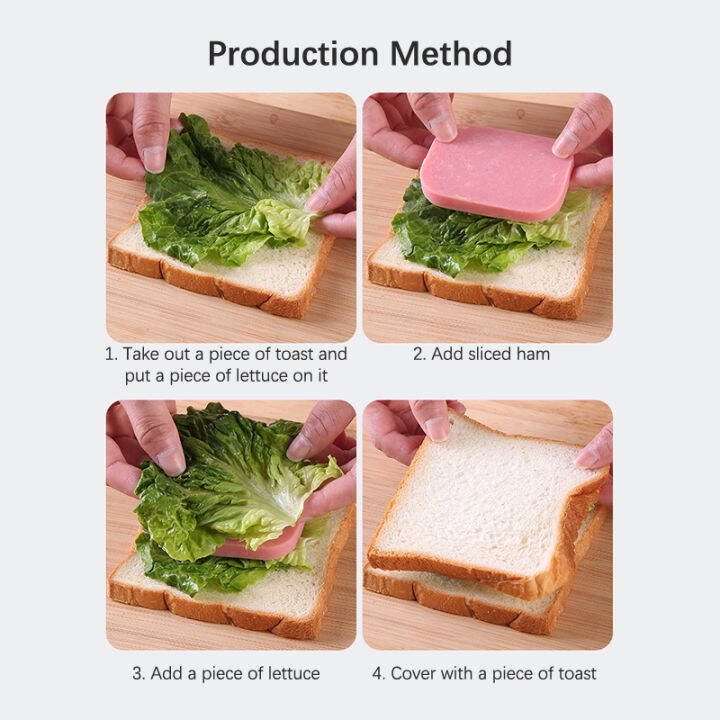 Production Method

1. Take out a piece of toast and put a piece of lettuce on it

2. Add sliced ham

3. Add a piece of lettuce

4. Cover with a piece of toast