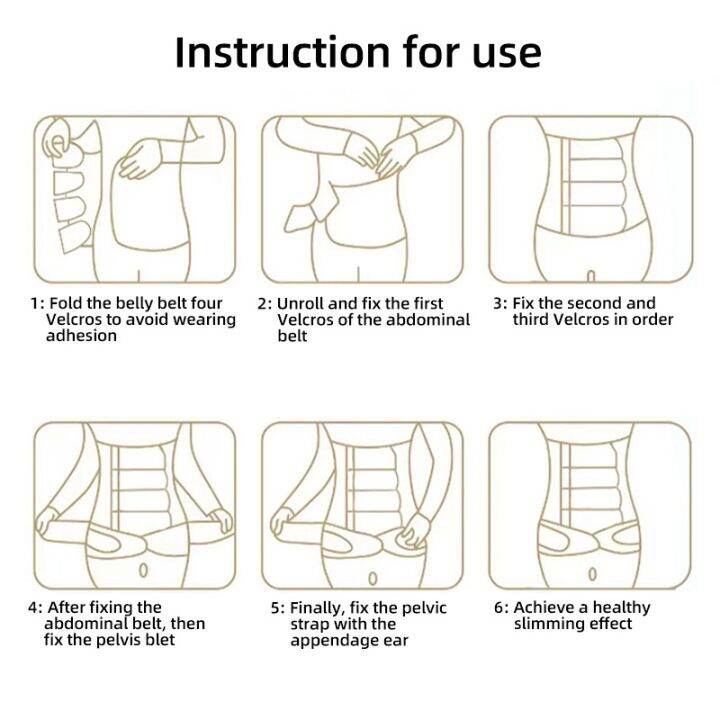 Instruction for use

1: Fold the belly belt four Velcros to avoid wearing adhesion

2: Unroll and fix the first Velcros of the abdominal belt

3: Fix the second and third Velcros in order

4: After fixing the abdominal belt, then fix the pelvis blet

5: Finally, fix the pelvic strap with the appendage ear

6: Achieve a healthy slimming effect