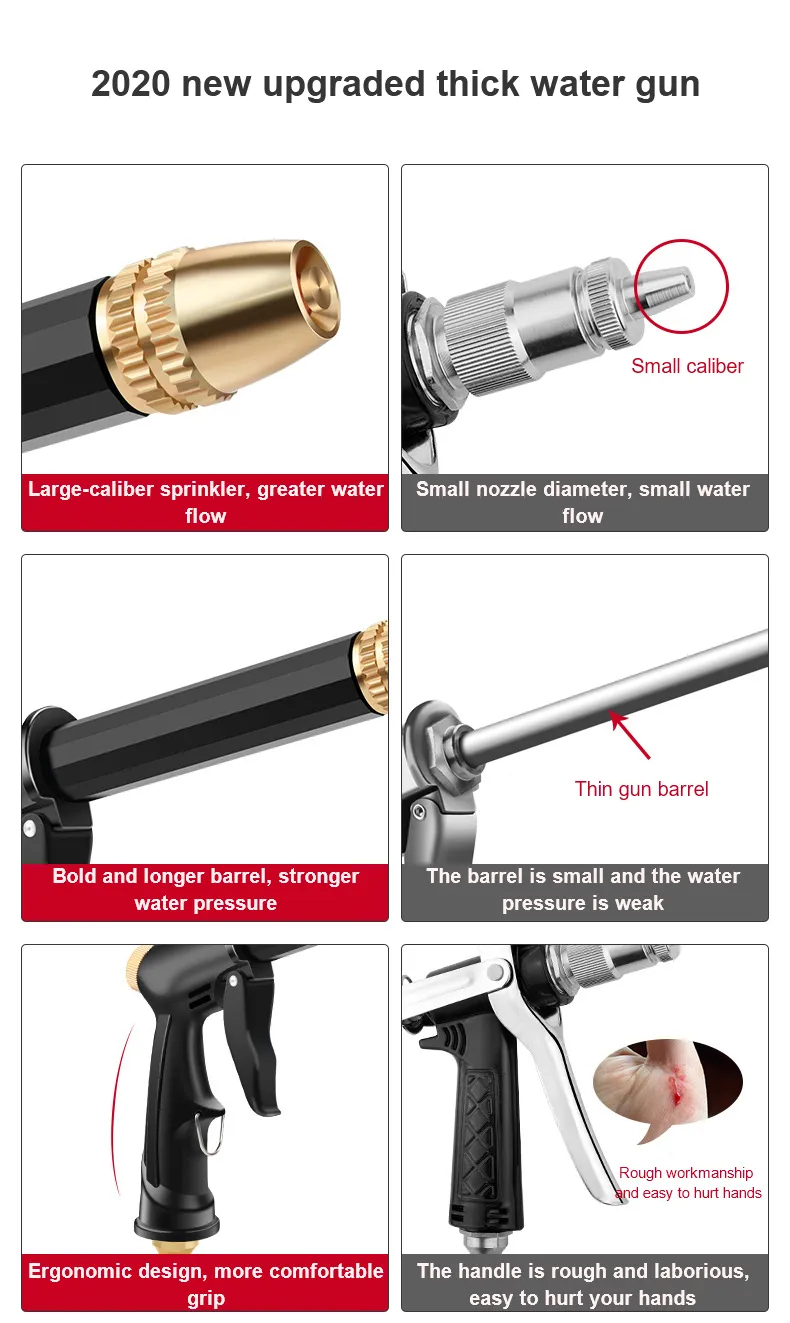 2020 new upgraded thick water gun

Large-caliber sprinkler, greater water flow

Small caliber

Small nozzle diameter, small water flow

Bold and longer barrel, stronger water pressure

Thin gun barrel

The barrel is small and the water pressure is weak

Ergonomic design, more comfortable grip

Rough workmanship and easy to hurt hands

The handle is rough and laborious, easy to hurt your hands