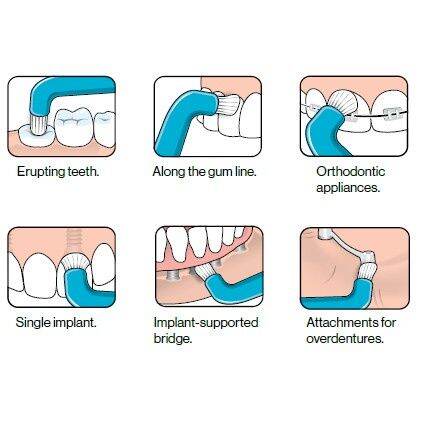 Erupting teeth.

Along the gum line.

Orthodontic appliances.

Single implant.

Implant-supported bridge.

Attachments for overdentures.