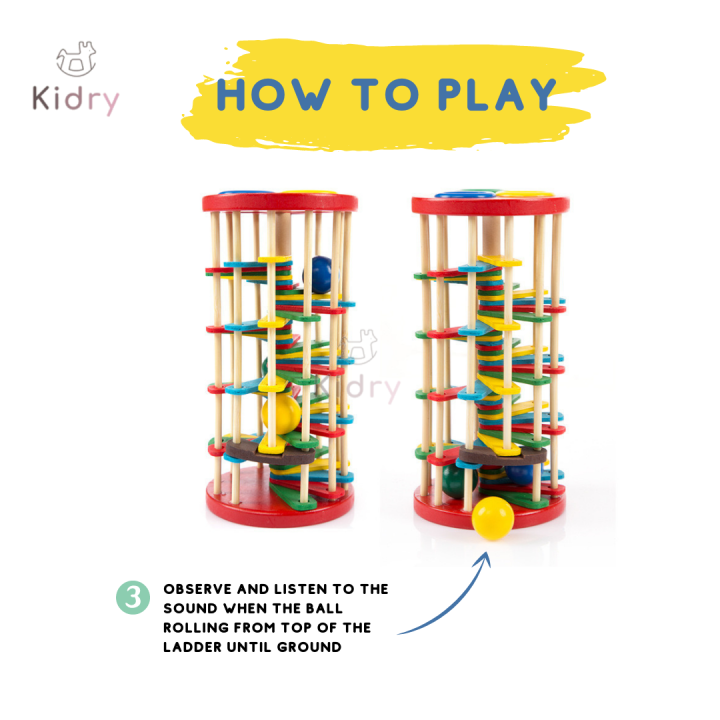 Kidry

HOW TO PLAY

Kidry

3 OBSERVE AND LISTEN TO THE SOUND WHEN THE BALL ROLLING FROM TOP OF THE LADDER UNTIL GROUND