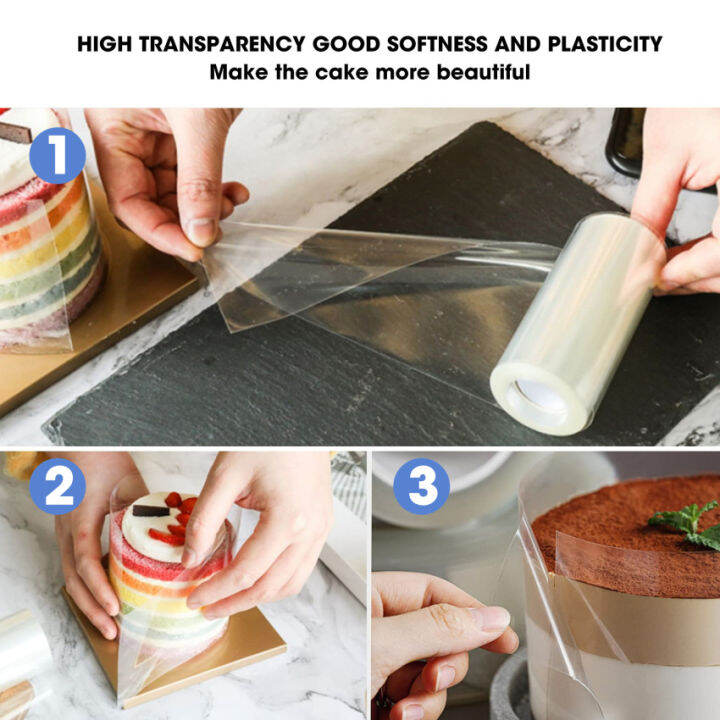 HIGH TRANSPARENCY GOOD SOFTNESS AND PLASTICITY
Make the cake more beautiful

1

2

3