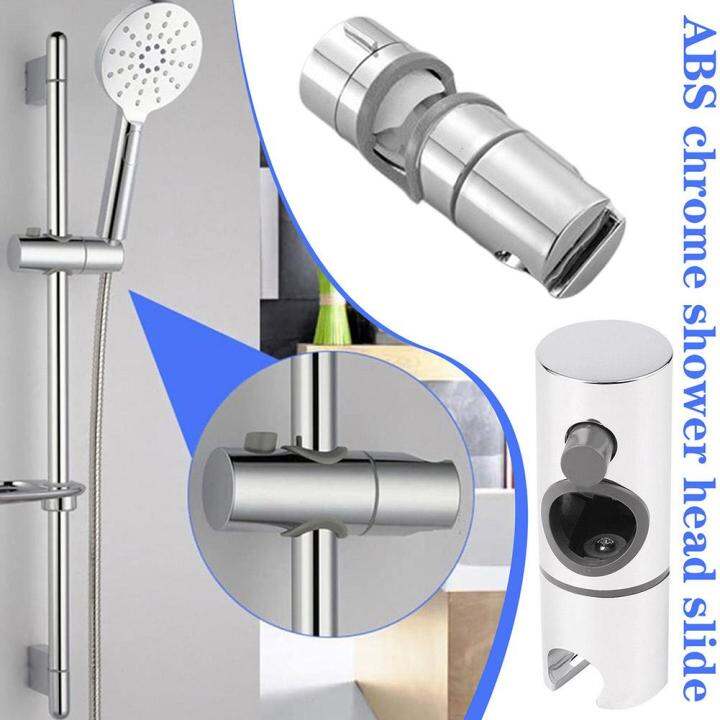 ABS chrome shower head slide