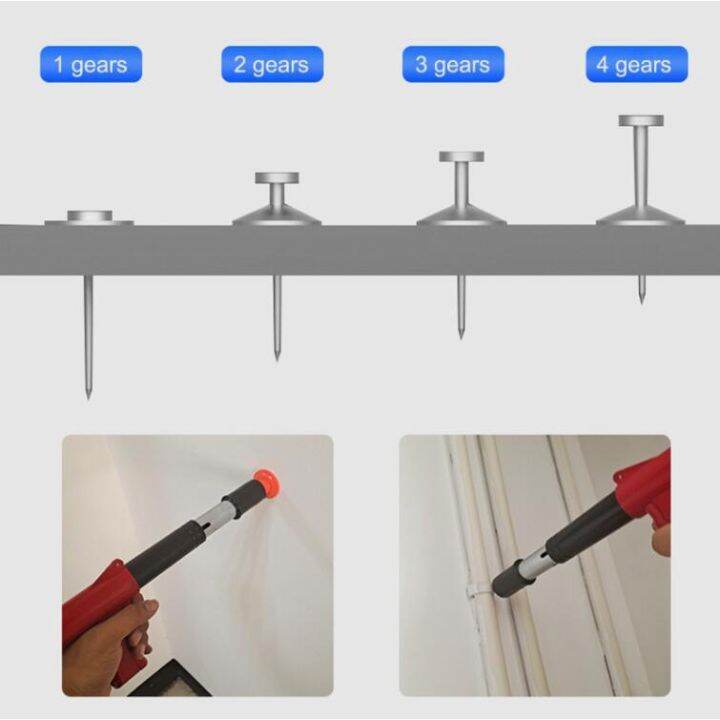 1 gears

2 gears

3 gears

4 gears