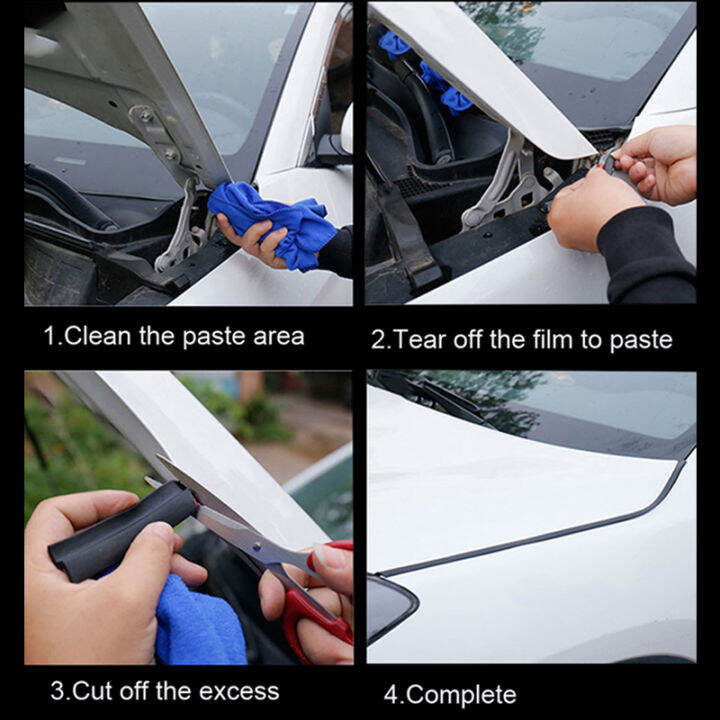 1.Clean the paste area

2.Tear off the film to paste

3.Cut off the excess

4.Complete