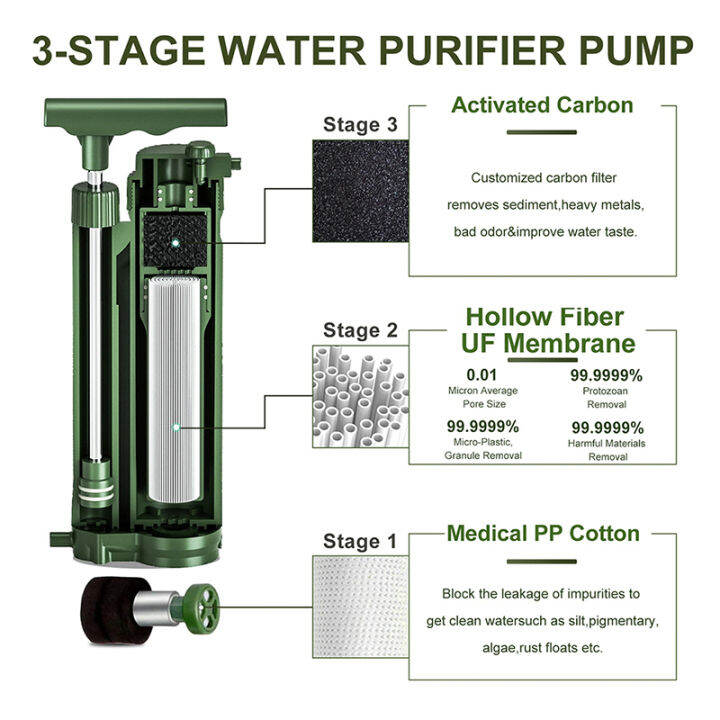 3-STAGE WATER PURIFIER PUMP

Stage 3

Activated Carbon

Customized carbon filter removes sediment,heavy metals, bad odor&improve water taste.

Stage 2

Hollow Fiber UF Membrane

0.01
Micron Average Pore Size

99.9999%
Protozoan Removal

99.9999%
Micro-Plastic, Granule Removal

99.9999%
Harmful Materials Removal

Stage 1

Medical PP Cotton

Block the leakage of impurities to get clean watersuch as silt,pigmentary, algae,rust floats etc.