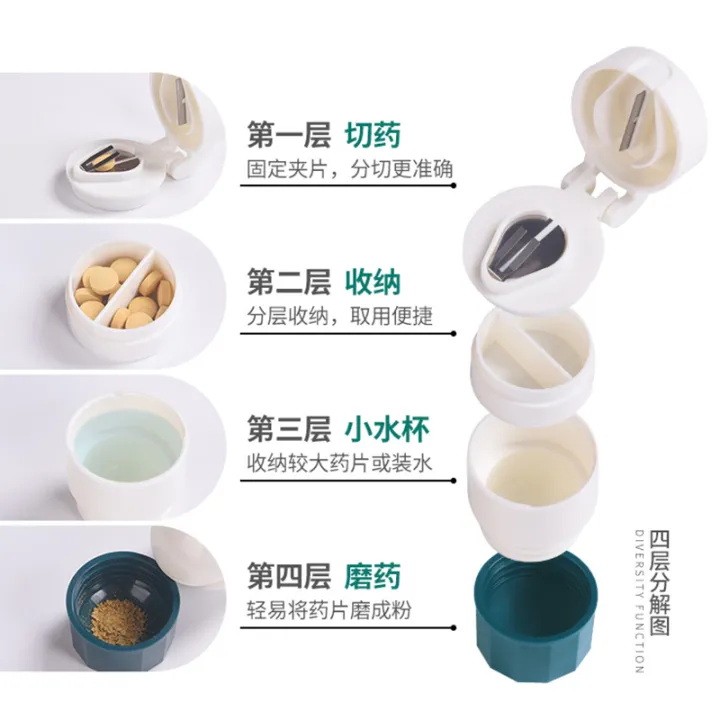 第一层 切药
固定夹片，分切更准确

第二层 收纳
分层收纳，取用便捷

第三层 小水杯
收纳较大药片或装水

第四层 磨药
轻易将药片磨成粉

四层分解图
DIVERSITY FUNCTION