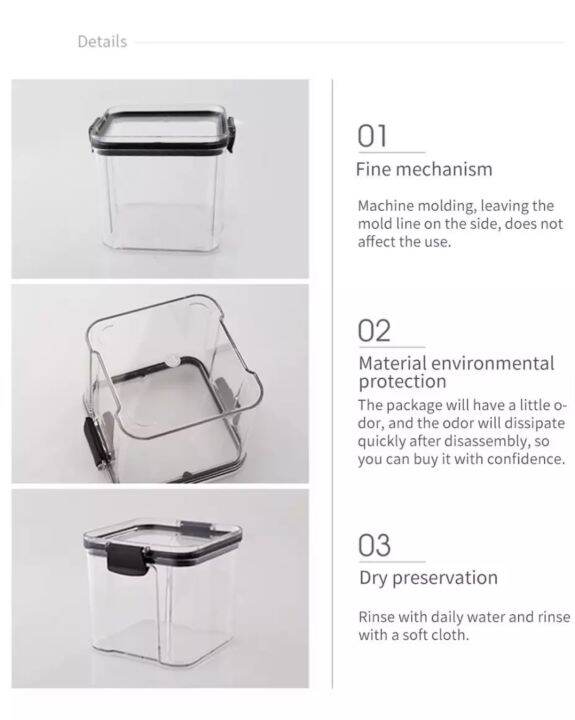 Details

01
Fine mechanism

Machine molding, leaving the mold line on the side, does not affect the use.

02
Material environmental protection
The package will have a little odor, and the odor will dissipate quickly after disassembly, so you can buy it with confidence.

03
Dry preservation

Rinse with daily water and rinse with a soft cloth.