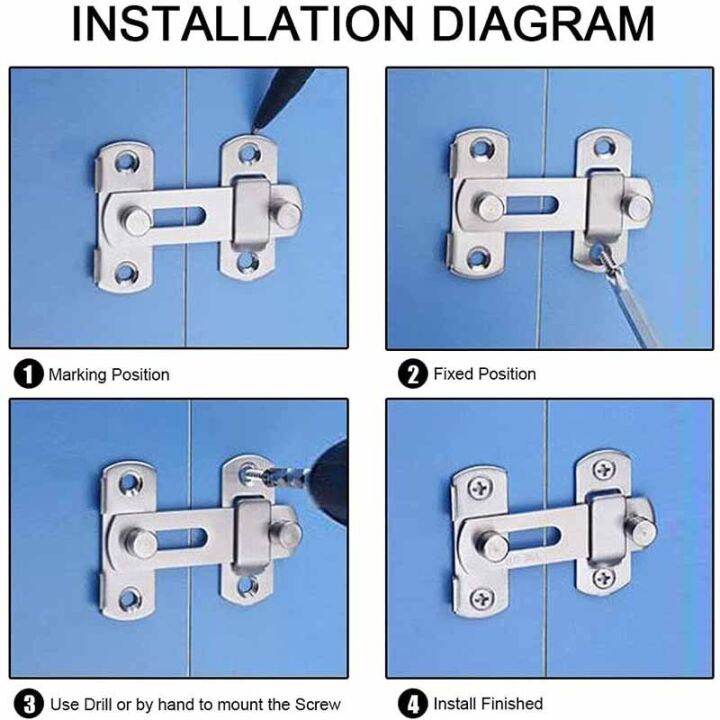 INSTALLATION DIAGRAM

1 Marking Position

2 Fixed Position

3 Use Drill or by hand to mount the Screw

4 Install Finished