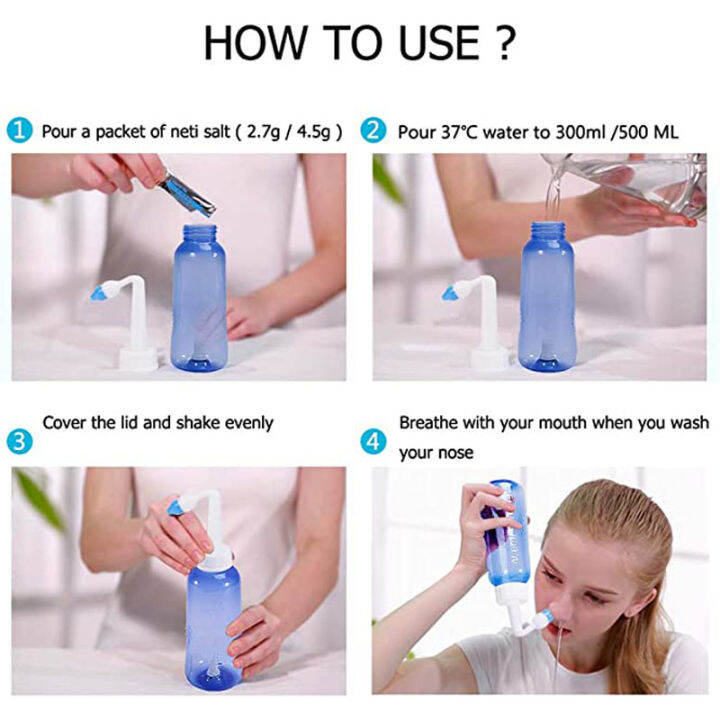 HOW TO USE ?

1 Pour a packet of neti salt ( 2.7g / 4.5g )

2 Pour 37°C water to 300ml /500 ML

3 Cover the lid and shake evenly

4 Breathe with your mouth when you wash your nose