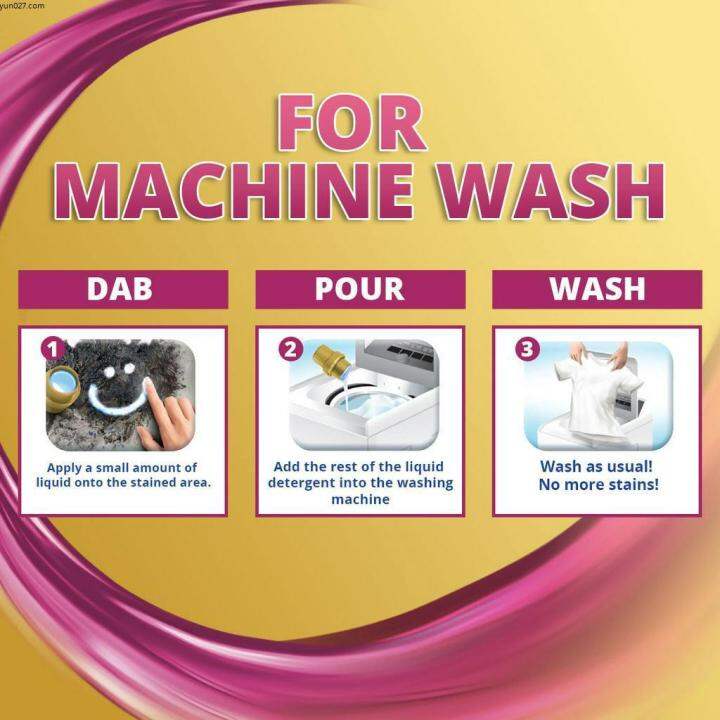 yun027.com

FOR MACHINE WASH

DAB

1

Apply a small amount of liquid onto the stained area.

POUR

2

Add the rest of the liquid detergent into the washing machine

WASH

3

Wash as usual! No more stains!