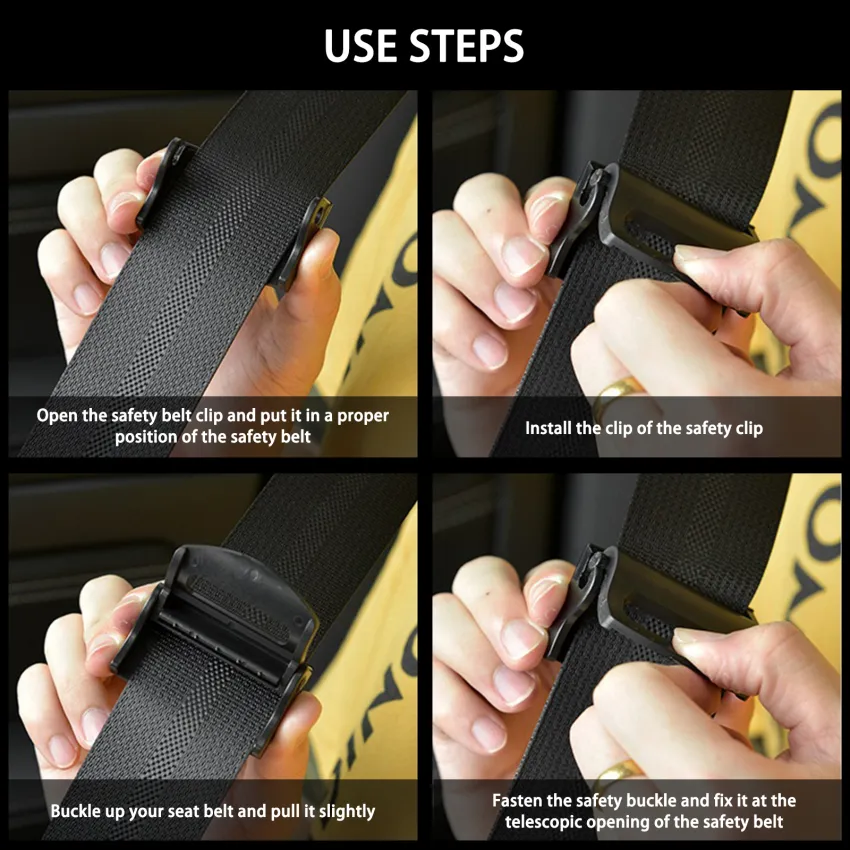 USE STEPS

Open the safety belt clip and put it in a proper position of the safety belt

Install the clip of the safety clip

Buckle up your seat belt and pull it slightly

Fasten the safety buckle and fix it at the telescopic opening of the safety belt