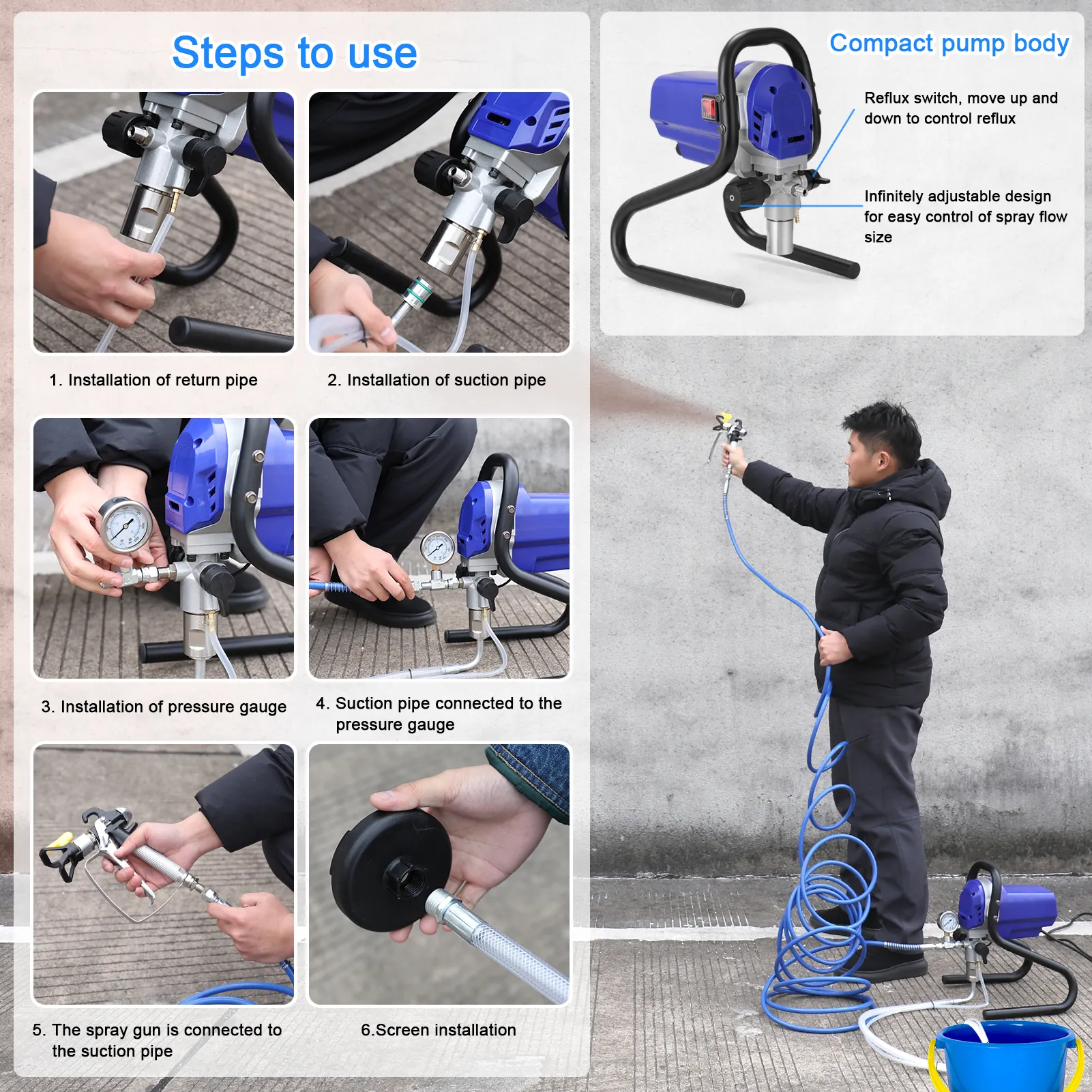 Steps to use

1. Installation of return pipe

2. Installation of suction pipe

3. Installation of pressure gauge

4. Suction pipe connected to the pressure gauge

5. The spray gun is connected to the suction pipe

6.Screen installation

Compact pump body

Reflux switch, move up and down to control reflux

Infinitely adjustable design for easy control of spray flow size