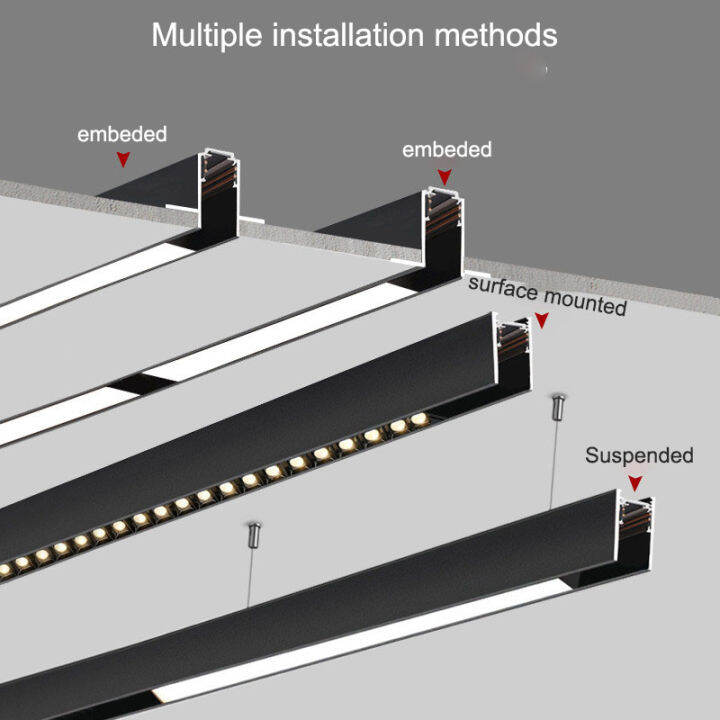 Multiple installation methods

embeded

embeded

surface mounted

Suspended