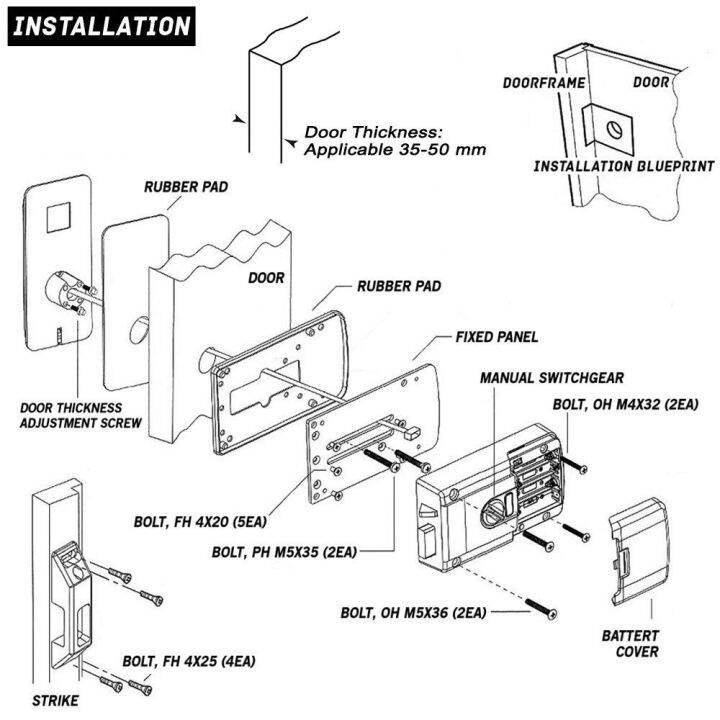 INSTALLATION

Door Thickness:
Applicable 35-50 mm

DOORFRAME
DOOR
INSTALLATION BLUEPRINT

RUBBER PAD
DOOR
RUBBER PAD
FIXED PANEL
MANUAL SWITCHGEAR
BOLT, OH M4X32 (2EA)

DOOR THICKNESS
ADJUSTMENT SCREW

BOLT, FH 4X20 (5EA)
BOLT, PH M5X35 (2EA)
BOLT, OH M5X36 (2EA)

BATTERT
COVER

BOLT, FH 4X25 (4EA)
STRIKE