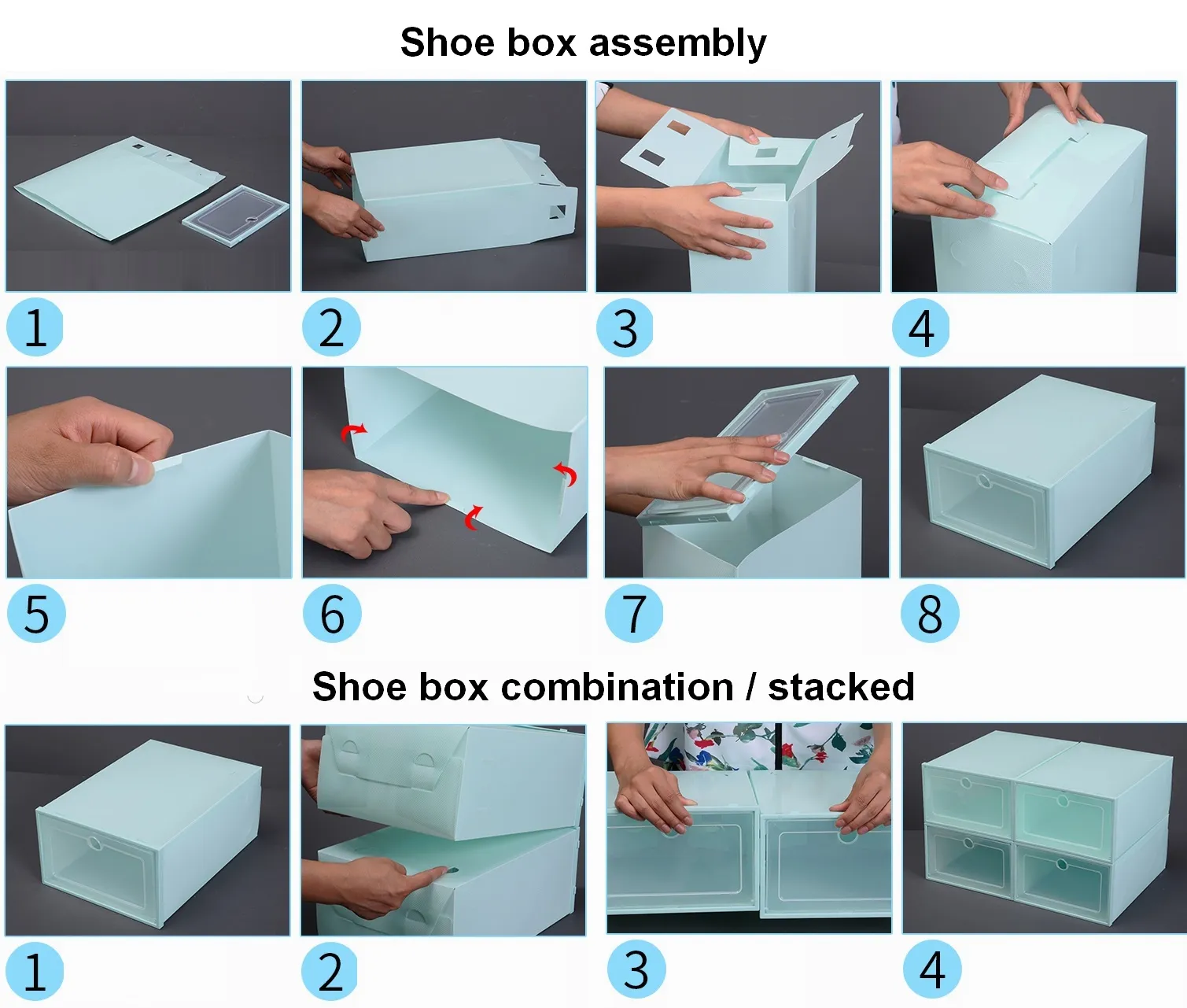 Shoe box assembly

1

2

3

4

5

6

7

8

Shoe box combination / stacked

1

2

3

4