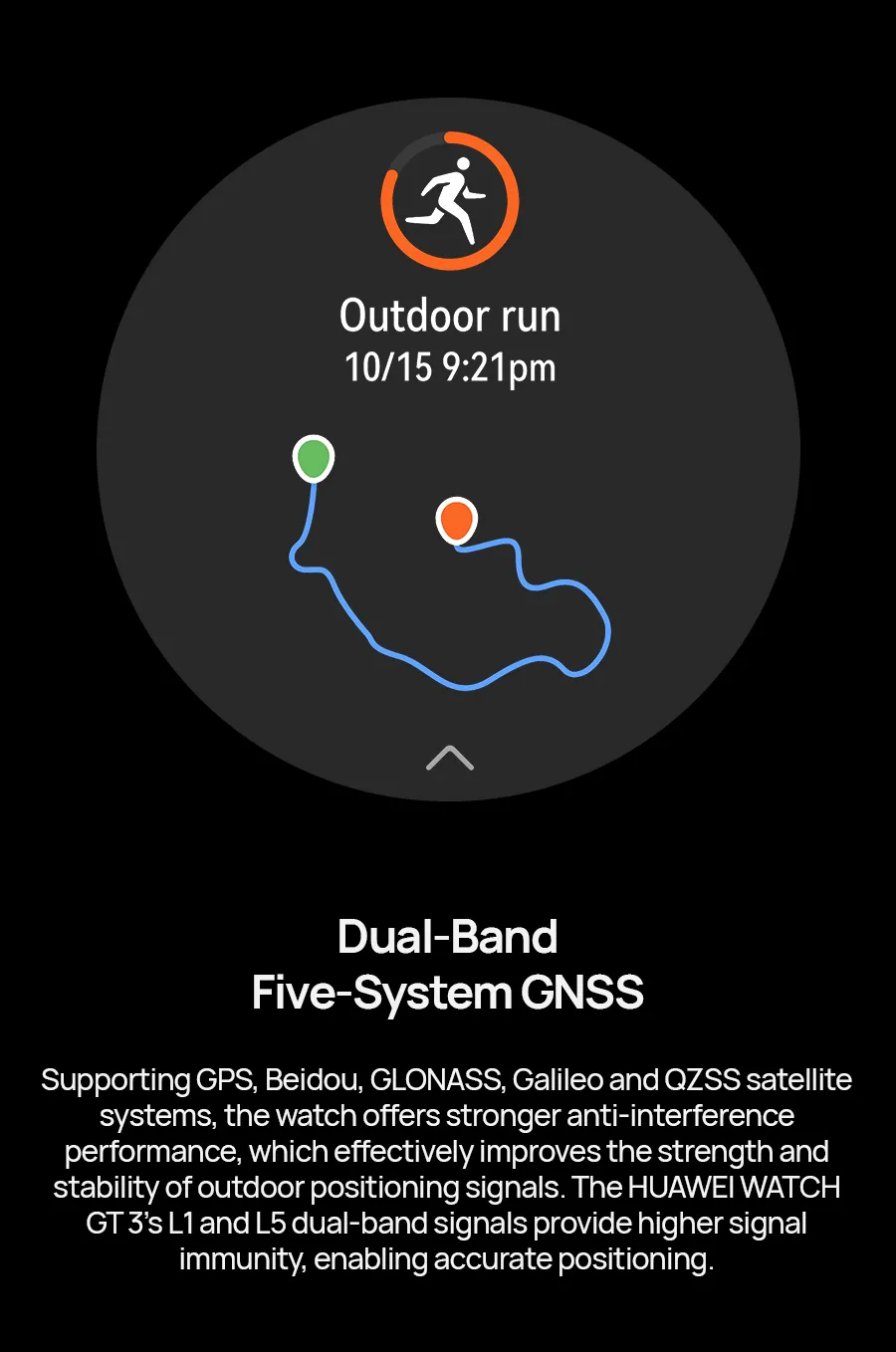 Outdoor run
10/15 9:21pm

Dual-Band
Five-System GNSS

Supporting GPS, Beidou, GLONASS, Galileo and QZSS satellite systems, the watch offers stronger anti-interference performance, which effectively improves the strength and stability of outdoor positioning signals. The HUAWEI WATCH GT 3's L1 and L5 dual-band signals provide higher signal immunity, enabling accurate positioning.