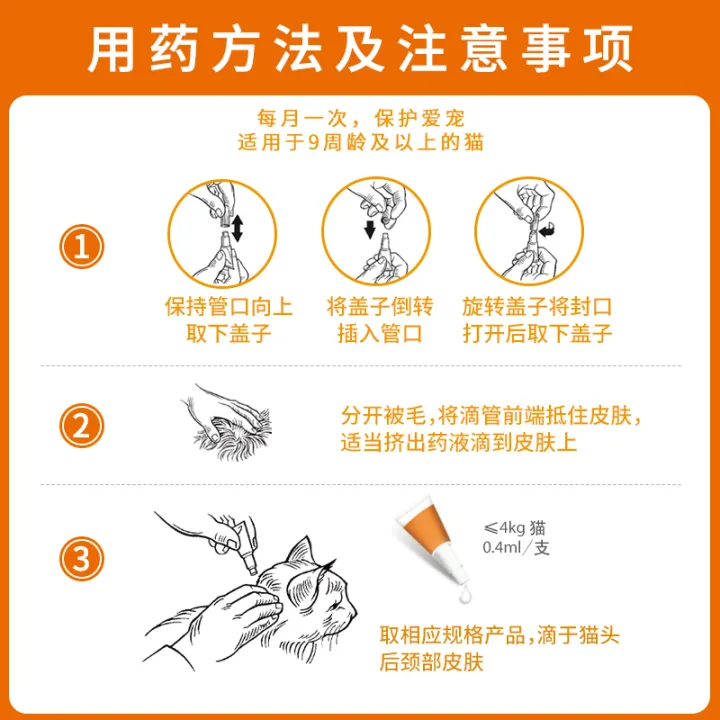 用药方法及注意事项

每月一次，保护爱宠
适用于9周龄及以上的猫

1

保持管口向上
取下盖子

将盖子倒转
插入管口

旋转盖子将封口
打开后取下盖子

2

分开被毛，将滴管前端抵住皮肤，
适当挤出药液滴到皮肤上

3

≤4kg 猫
0.4ml／支

取相应规格产品，滴于猫头
后颈部皮肤