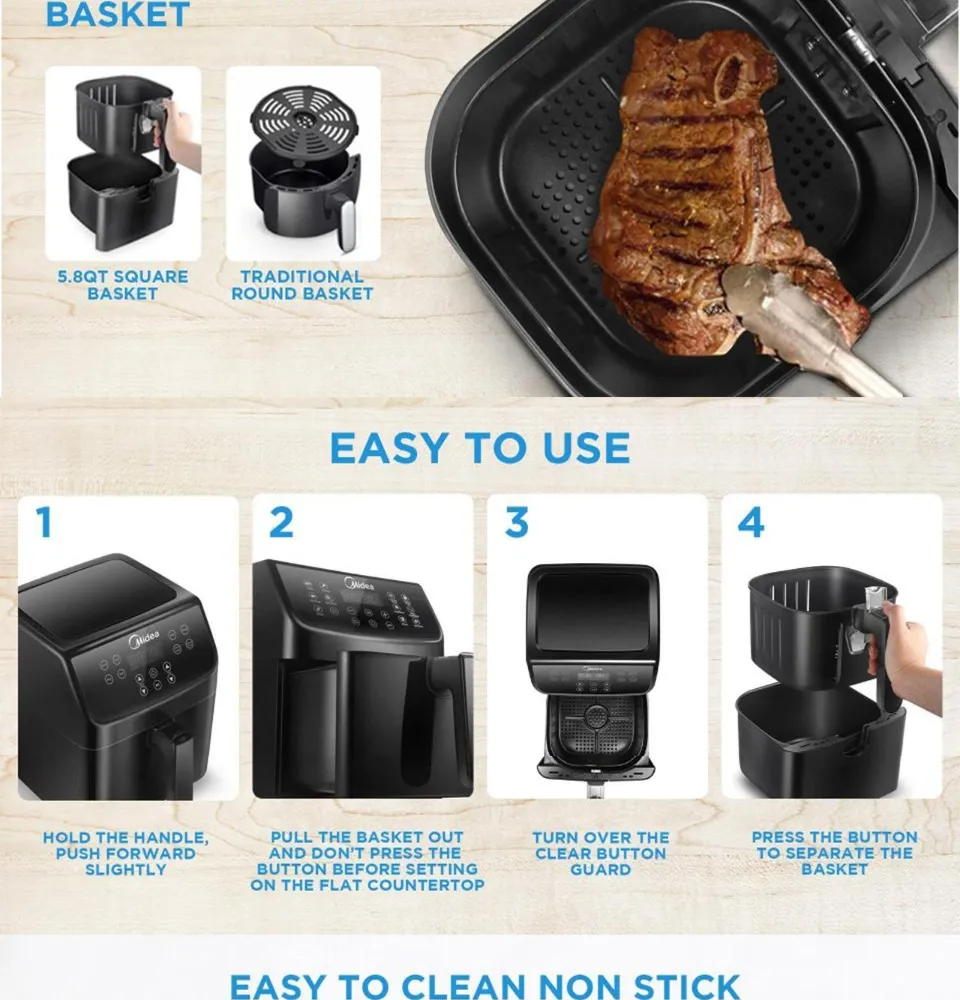 BASKET

5.8QT SQUARE BASKET

TRADITIONAL ROUND BASKET

EASY TO USE

1

Midea

HOLD THE HANDLE, PUSH FORWARD SLIGHTLY

2

Midea

PULL THE BASKET OUT AND DON'T PRESS THE BUTTON BEFORE SETTING ON THE FLAT COUNTERTOP

3

TURN OVER THE CLEAR BUTTON GUARD

4

PRESS THE BUTTON TO SEPARATE THE BASKET

EASY TO CLEAN NON STICK